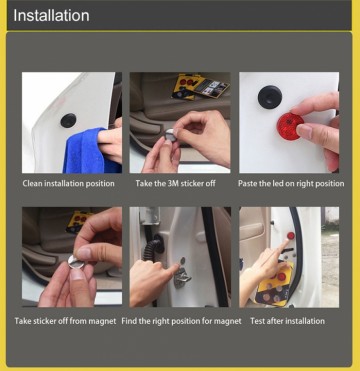 Installation

Clean installation position

Take the 3M sticker off

Paste the led on right position

Take sticker off from magnet

Find the right position for magnet

Test after installation