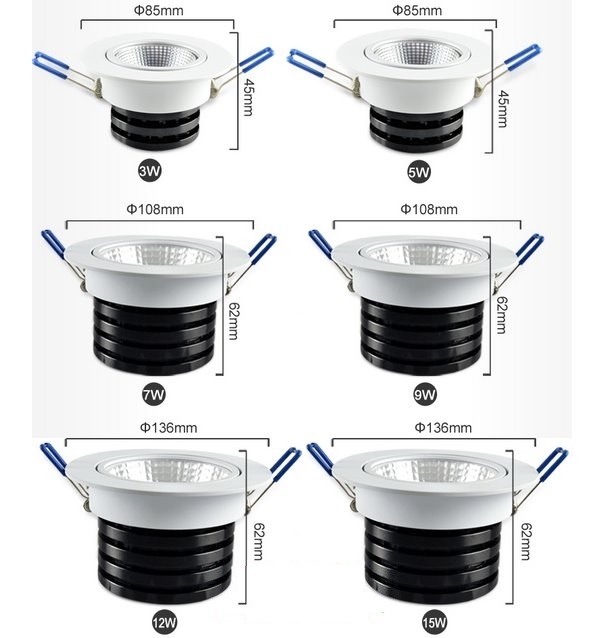 Φ85mm
45mm
3W

Φ85mm
45mm
5W

Φ108mm
62mm
7W

Φ108mm
62mm
9W

Φ136mm
62mm
12W

Φ136mm
62mm
15W