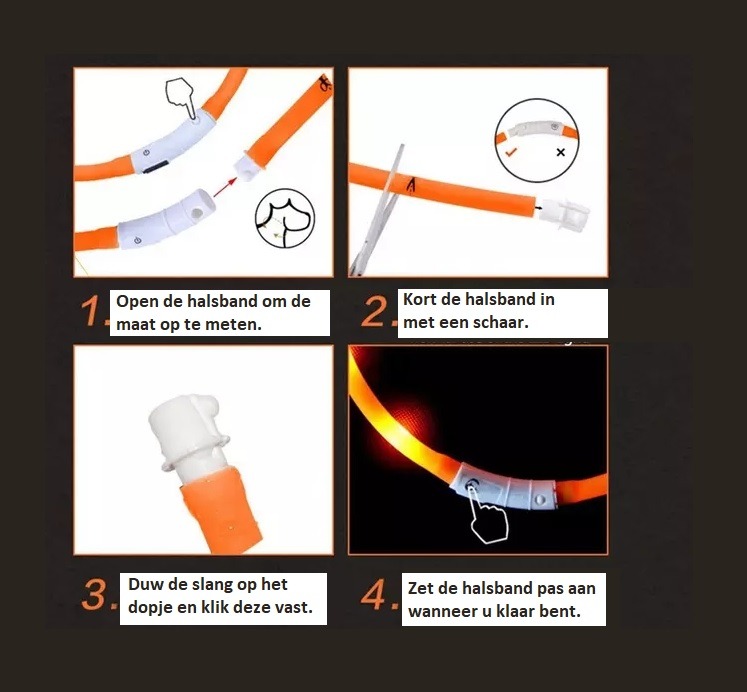 1. Open de halsband om de maat op te meten.

2. Kort de halsband in met een schaar.

3. Duw de slang op het dopje en klik deze vast.

4. Zet de halsband pas aan wanneer u klaar bent.