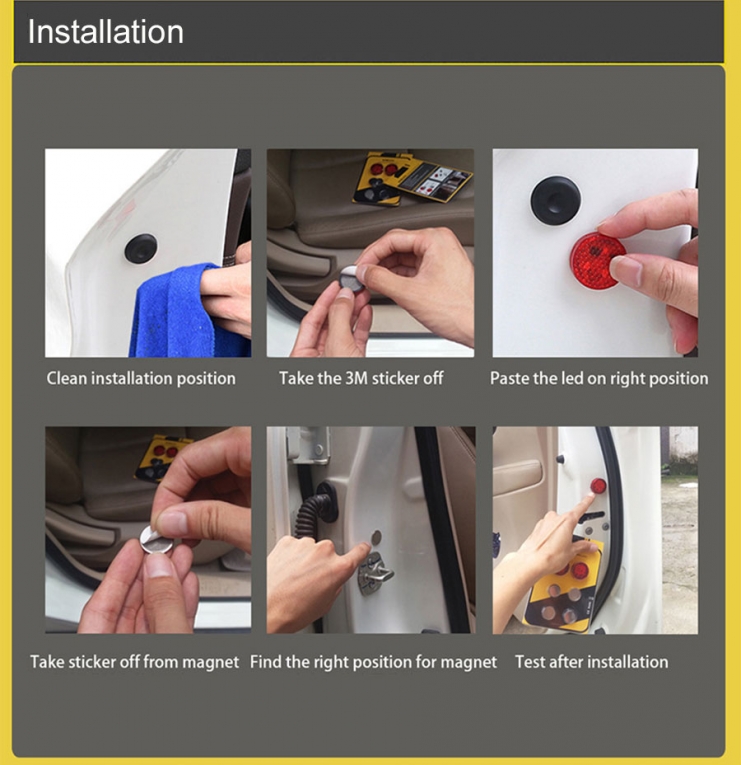 Installation

Clean installation position

Take the 3M sticker off

Paste the led on right position

Take sticker off from magnet

Find the right position for magnet

Test after installation